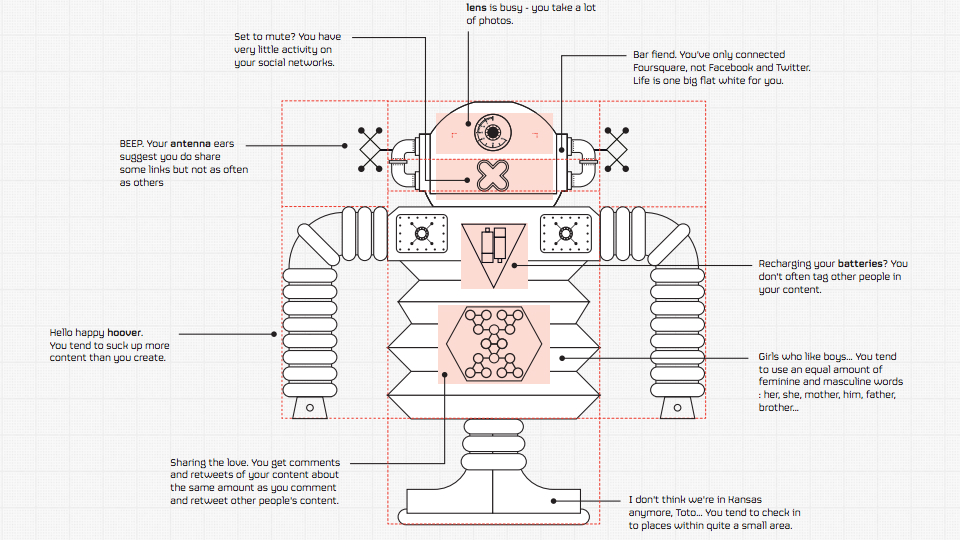 lens is busy - you take a lot of photos.

Set to mute? You have very little activity on your social networks.

Bar fiend. You've only connected Foursquare, not Facebook and Twitter. Life is one big flat white for you.

BEEP. Your antenna ears suggest you do share some links but not as often as others

Recharging your batteries? You don't often tag other people in your content.

Hello happy hoover. You tend to suck up more content than you create.

Girls who like boys... You tend to use an equal amount of feminine and masculine words : her, she, mother, him, father, brother...

Sharing the love. You get comments and retweets of your content about the same amount as you comment and retweet other people's content.

I don't think we're in Kansas anymore, Toto... You tend to check in to places within quite a small area.